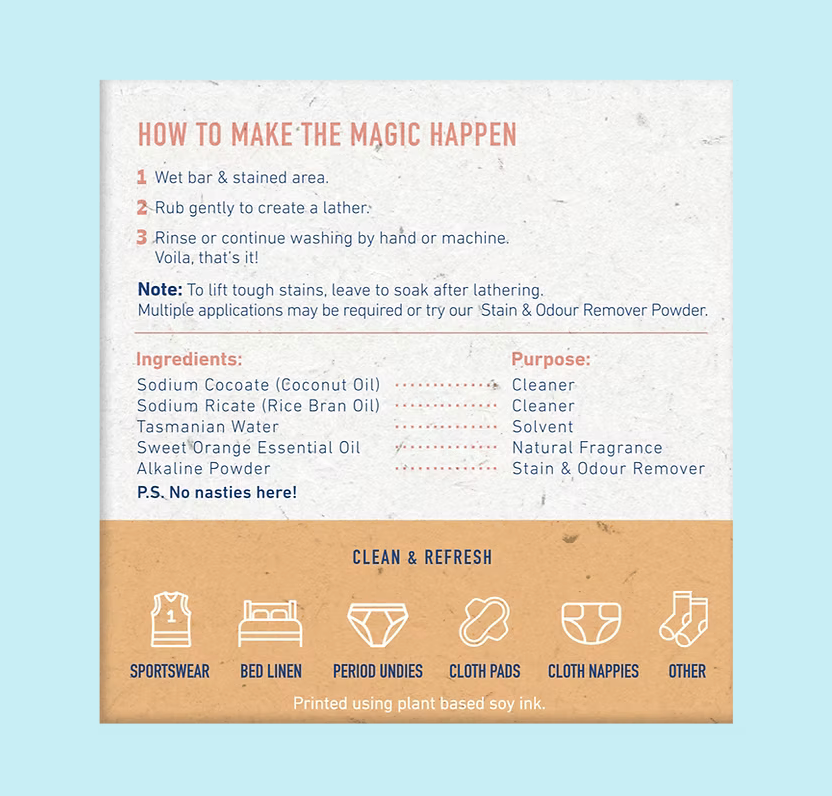 HOW TO MAKE THE MAGIC HAPPEN

1 Wet bar & stained area.

2 Rub gently to create a lather.

3 Rinse or continue washing by hand or machine. Voila, that's it!

**Note:** To lift tough stains, leave to soak after lathering. Multiple applications may be required or try our Stain & Odour Remover Powder.

| Ingredients: | Purpose: |
|---|---|
| Sodium Cocoate (Coconut Oil) | Cleaner |
| Sodium Ricate (Rice Bran Oil) | Cleaner |
| Tasmanian Water | Solvent |
| Sweet Orange Essential Oil | Natural Fragrance |
| Alkaline Powder | Stain & Odour Remover |

P.S. No nasties here!

CLEAN & REFRESH

1

SPORTSWEAR BED LINEN PERIOD UNDIES CLOTH PADS CLOTH NAPPIES OTHER

Printed using plant based soy ink.